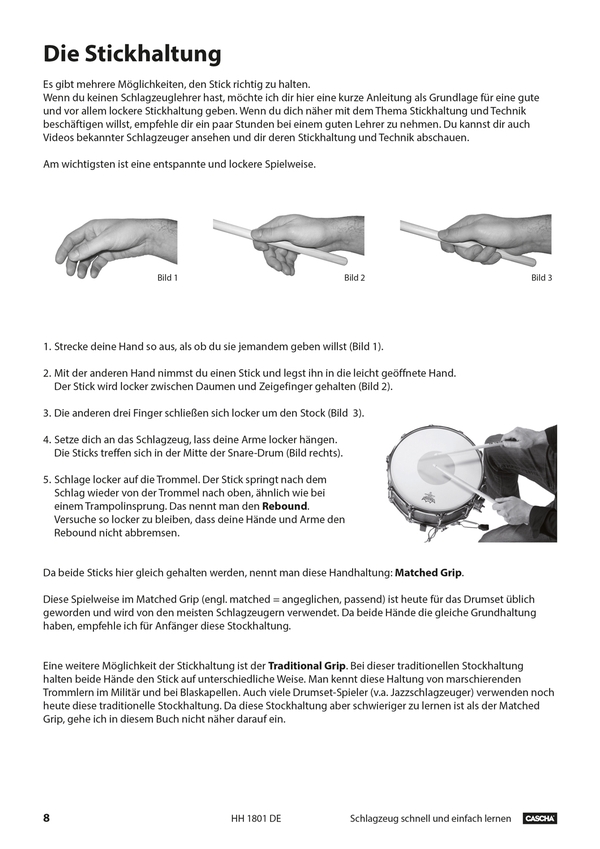 Die Stickhaltung

Es gibt mehrere Möglichkeiten, den Stick richtig zu halten.
Wenn du keinen Schlagzeuglehrer hast, möchte ich dir hier eine kurze Anleitung als Grundlage für eine gute und vor allem lockere Stickhaltung geben. Wenn du dich näher mit dem Thema Stickhaltung und Technik beschäftigen willst, empfehle dir ein paar Stunden bei einem guten Lehrer zu nehmen. Du kannst dir auch Videos bekannter Schlagzeuger ansehen und dir deren Stickhaltung und Technik abschauen.

Am wichtigsten ist eine entspannte und lockere Spielweise.

Bild 1

Bild 2

Bild 3

1. Strecke deine Hand so aus, als ob du sie jemandem geben willst (Bild 1).

2. Mit der anderen Hand nimmst du einen Stick und legst ihn in die leicht geöffnete Hand. Der Stick wird locker zwischen Daumen und Zeigefinger gehalten (Bild 2).

3. Die anderen drei Finger schließen sich locker um den Stock (Bild 3).

4. Setze dich an das Schlagzeug, lass deine Arme locker hängen. Die Sticks treffen sich in der Mitte der Snare-Drum (Bild rechts).

5. Schlage locker auf die Trommel. Der Stick springt nach dem Schlag wieder von der Trommel nach oben, ähnlich wie bei einem Trampolinsprung. Das nennt man den Rebound. Versuche so locker zu bleiben, dass deine Hände und Arme den Rebound nicht abbremsen.

Da beide Sticks hier gleich gehalten werden, nennt man diese Handhaltung: Matched Grip.

Diese Spielweise im Matched Grip (engl. matched = angeglichen, passend) ist heute für das Drumset üblich geworden und wird von den meisten Schlagzeugern verwendet. Da beide Hände die gleiche Grundhaltung haben, empfehle ich für Anfänger diese Stockhaltung.

Eine weitere Möglichkeit der Stickhaltung ist der Traditional Grip. Bei dieser traditionellen Stockhaltung halten beide Hände den Stick auf unterschiedliche Weise. Man kennt diese Haltung von marschierenden Trommlern im Militär und bei Blaskapellen. Auch viele Drumset-Spieler (v.a. Jazzschlagzeuger) verwenden noch heute diese traditionelle Stockhaltung. Da diese Stockhaltung aber schwieriger zu lernen ist als der Matched Grip, gehe ich in diesem Buch nicht näher darauf ein.

8 HH 1801 DE Schlagzeug schnell und einfach lernen CASCHA