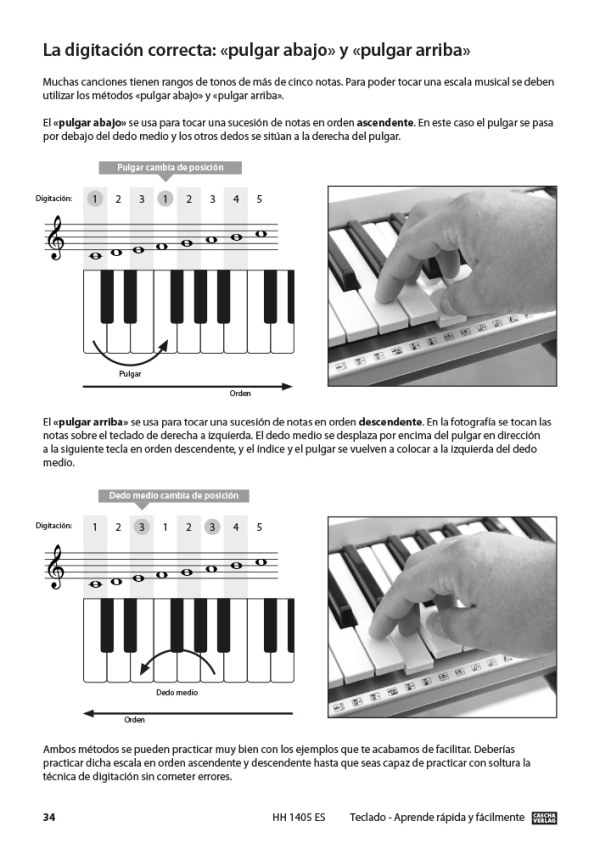 La digitación correcta: «pulgar abajo» y «pulgar arriba»

Muchas canciones tienen rangos de tonos de más de cinco notas. Para poder tocar una escala musical se deben utilizar los métodos «pulgar abajo» y «pulgar arriba».

El «**pulgar abajo**» se usa para tocar una sucesión de notas en orden **ascendente**. En este caso el pulgar se pasa por debajo del dedo medio y los otros dedos se sitúan a la derecha del pulgar.

Pulgar cambia de posición

Digitación: 1 2 3 1 2 3 4 5

Pulgar

Orden

El «**pulgar arriba**» se usa para tocar una sucesión de notas en orden **descendente**. En la fotografía se tocan las notas sobre el teclado de derecha a izquierda. El dedo medio se desplaza por encima del pulgar en dirección a la siguiente tecla en orden descendente, y el índice y el pulgar se vuelven a colocar a la izquierda del dedo medio.

Dedo medio cambia de posición

Digitación: 1 2 3 1 2 3 4 5

Dedo medio

Orden

Ambos métodos se pueden practicar muy bien con los ejemplos que te acabamos de facilitar. Deberías practicar dicha escala en orden ascendente y descendente hasta que seas capaz de practicar con soltura la técnica de digitación sin cometer errores.

34 HH 1405 ES Teclado - Aprende rápida y fácilmente CASCHA VERLAG