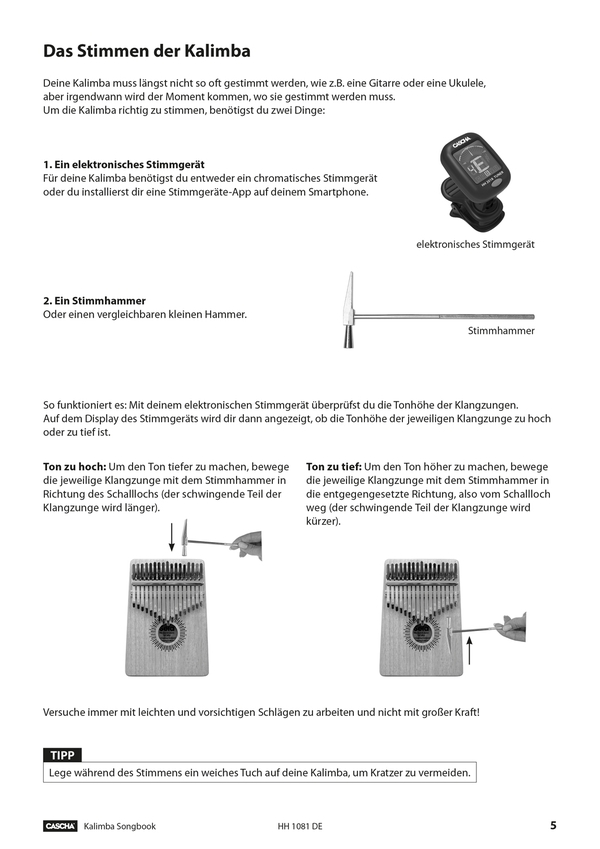 Das Stimmen der Kalimba

Deine Kalimba muss längst nicht so oft gestimmt werden, wie z.B. eine Gitarre oder eine Ukulele, aber irgendwann wird der Moment kommen, wo sie gestimmt werden muss.
Um die Kalimba richtig zu stimmen, benötigst du zwei Dinge:

1. Ein elektronisches Stimmgerät
Für deine Kalimba benötigst du entweder ein chromatisches Stimmgerät oder du installierst dir eine Stimmgeräte-App auf deinem Smartphone.

CASCHA

elektronisches Stimmgerät

2. Ein Stimmhammer
Oder einen vergleichbaren kleinen Hammer.

Stimmhammer

So funktioniert es: Mit deinem elektronischen Stimmgerät überprüfst du die Tonhöhe der Klangzungen. Auf dem Display des Stimmgeräts wird dir dann angezeigt, ob die Tonhöhe der jeweiligen Klangzunge zu hoch oder zu tief ist.

Ton zu hoch: Um den Ton tiefer zu machen, bewege die jeweilige Klangzunge mit dem Stimmhammer in Richtung des Schalllochs (der schwingende Teil der Klangzunge wird länger).

Ton zu tief: Um den Ton höher zu machen, bewege die jeweilige Klangzunge mit dem Stimmhammer in die entgegengesetzte Richtung, also vom Schallloch weg (der schwingende Teil der Klangzunge wird kürzer).

Versuche immer mit leichten und vorsichtigen Schlägen zu arbeiten und nicht mit großer Kraft!

TIPP
Lege während des Stimmens ein weiches Tuch auf deine Kalimba, um Kratzer zu vermeiden.

CASCHA Kalimba Songbook HH 1081 DE 5