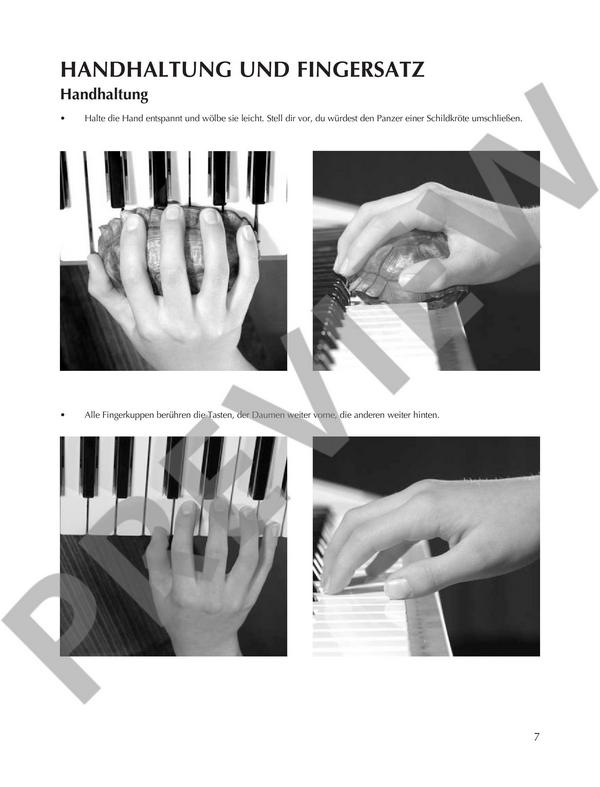 HANDHALTUNG UND FINGERSATZ

Handhaltung

• Halte die Hand entspannt und wölbe sie leicht. Stell dir vor, du würdest den Panzer einer Schildkröte umschließen.

• Alle Fingerkuppen berühren die Tasten, der Daumen weiter vorne, die anderen weiter hinten.

PREVIEW

7