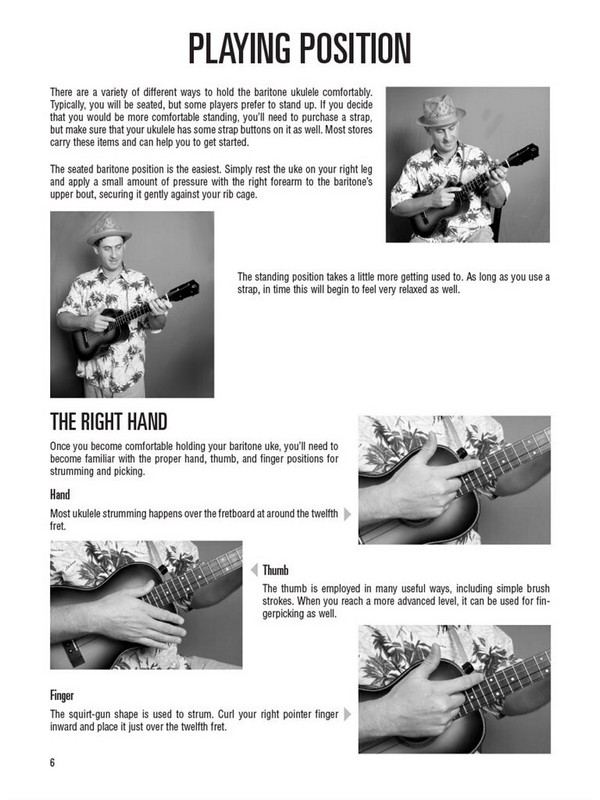 PLAYING POSITION

There are a variety of different ways to hold the baritone ukulele comfortably. Typically, you will be seated, but some players prefer to stand up. If you decide that you would be more comfortable standing, you'll need to purchase a strap, but make sure that your ukulele has some strap buttons on it as well. Most stores carry these items and can help you to get started.

The seated baritone position is the easiest. Simply rest the uke on your right leg and apply a small amount of pressure with the right forearm to the baritone's upper bout, securing it gently against your rib cage.

The standing position takes a little more getting used to. As long as you use a strap, in time this will begin to feel very relaxed as well.

THE RIGHT HAND

Once you become comfortable holding your baritone uke, you'll need to become familiar with the proper hand, thumb, and finger positions for strumming and picking.

Hand

Most ukulele strumming happens over the fretboard at around the twelfth fret.

Thumb

The thumb is employed in many useful ways, including simple brush strokes. When you reach a more advanced level, it can be used for fingerpicking as well.

Finger

The squirt-gun shape is used to strum. Curl your right pointer finger inward and place it just over the twelfth fret.

6