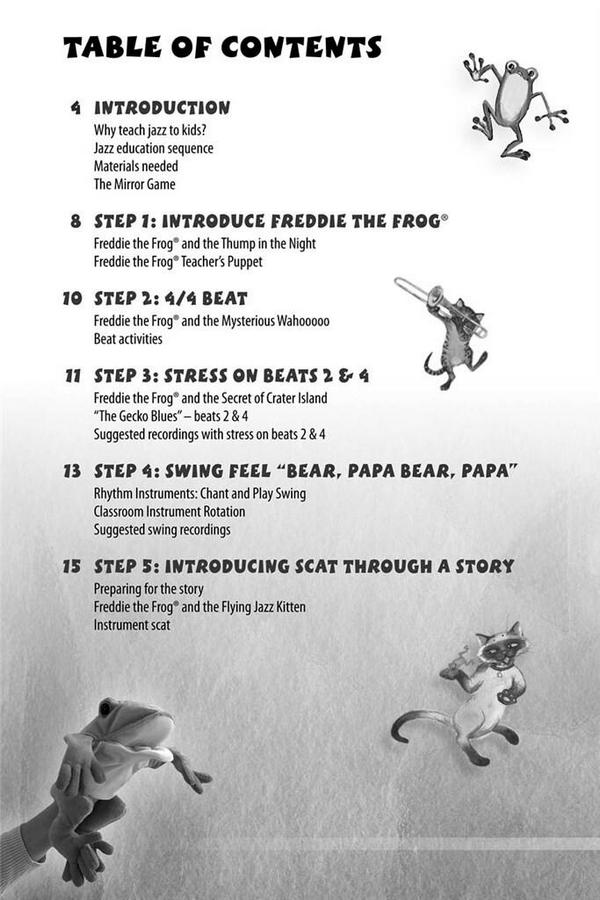 TABLE OF CONTENTS

4 INTRODUCTION
Why teach jazz to kids?
Jazz education sequence
Materials needed
The Mirror Game

8 STEP 1: INTRODUCE FREDDIE THE FROG®
Freddie the Frog® and the Thump in the Night
Freddie the Frog® Teacher's Puppet

10 STEP 2: 4/4 BEAT
Freddie the Frog® and the Mysterious Wahooooo
Beat activities

11 STEP 3: STRESS ON BEATS 2 & 4
Freddie the Frog® and the Secret of Crater Island
"The Gecko Blues" – beats 2 & 4
Suggested recordings with stress on beats 2 & 4

13 STEP 4: SWING FEEL "BEAR, PAPA BEAR, PAPA"
Rhythm Instruments: Chant and Play Swing
Classroom Instrument Rotation
Suggested swing recordings

15 STEP 5: INTRODUCING SCAT THROUGH A STORY
Preparing for the story
Freddie the Frog® and the Flying Jazz Kitten
Instrument scat